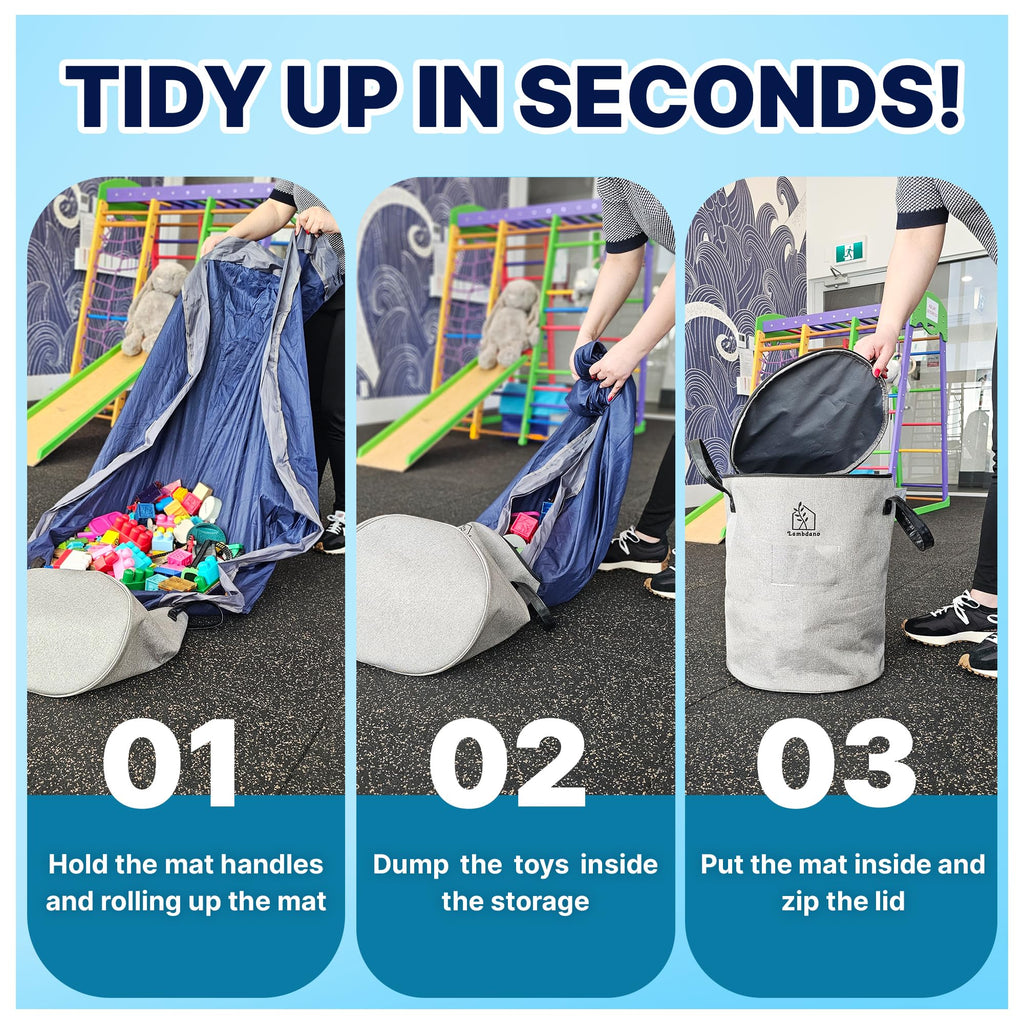 TIDY UP IN SECONDS!

Lambdano

01

Hold the mat handles and rolling up the mat

02

Dump the toys inside the storage

03

Put the mat inside and zip the lid